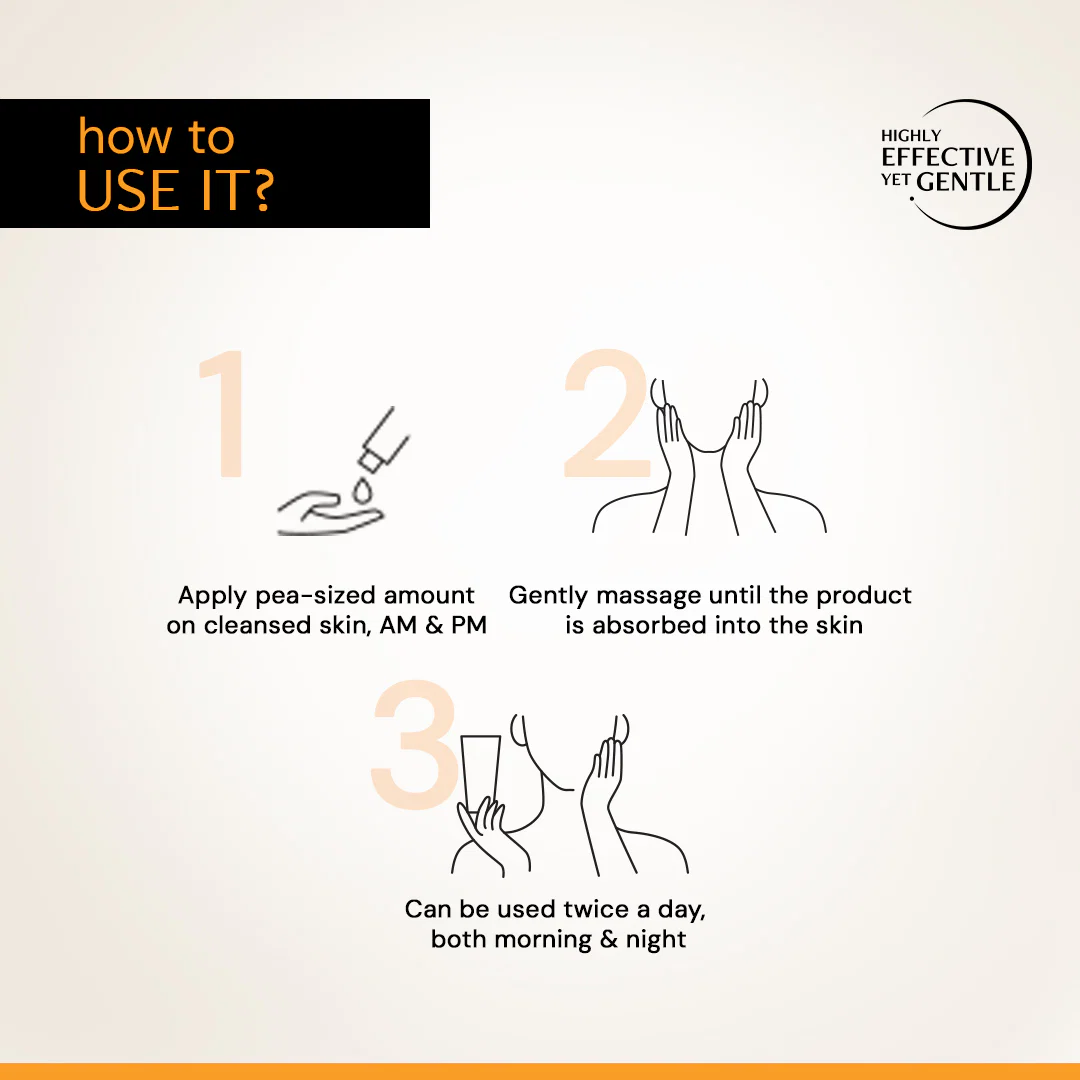 how to
USE IT?

HIGHLY
EFFECTIVE
YET GENTLE

1

Apply pea-sized amount on cleansed skin, AM & PM

2

Gently massage until the product is absorbed into the skin

3

Can be used twice a day, both morning & night